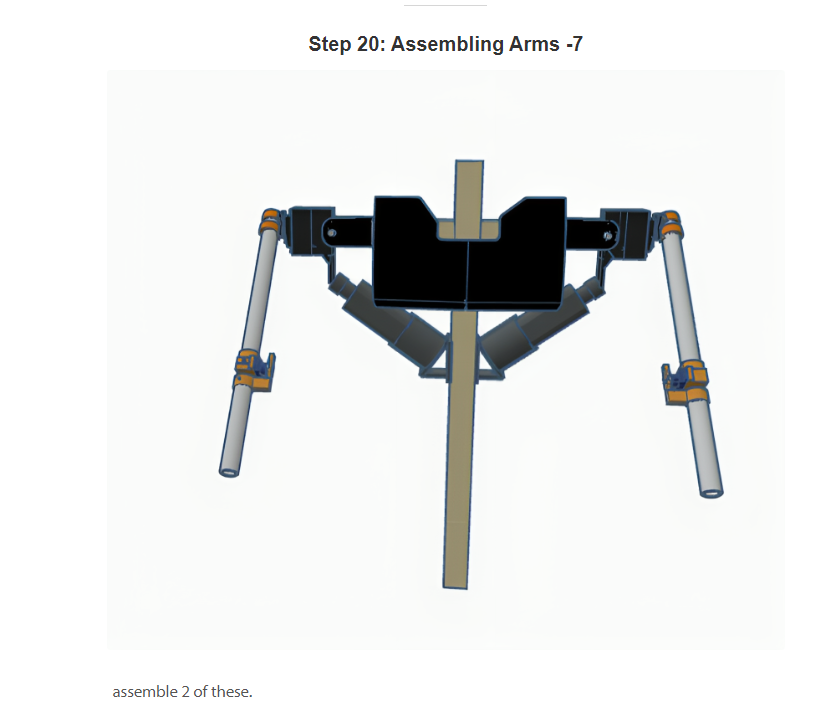 Step 20: Assembling Arms -7

assemble 2 of these.