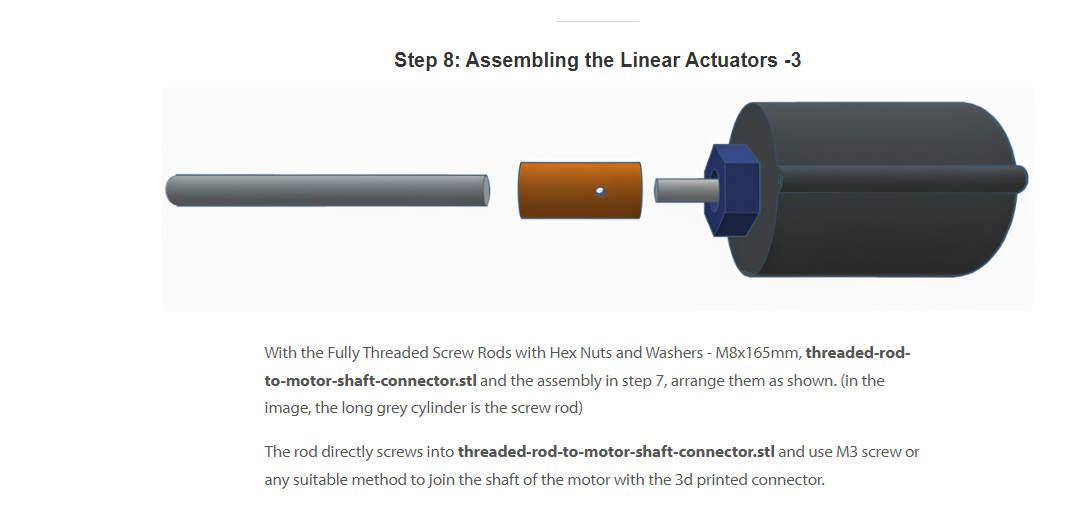 Step 8: Assembling the Linear Actuators -3

With the Fully Threaded Screw Rods with Hex Nuts and Washers - M8x165mm, threaded-rod-to-motor-shaft-connector.stl and the assembly in step 7, arrange them as shown. (in the image, the long grey cylinder is the screw rod)

The rod directly screws into threaded-rod-to-motor-shaft-connector.stl and use M3 screw or any suitable method to join the shaft of the motor with the 3d printed connector.