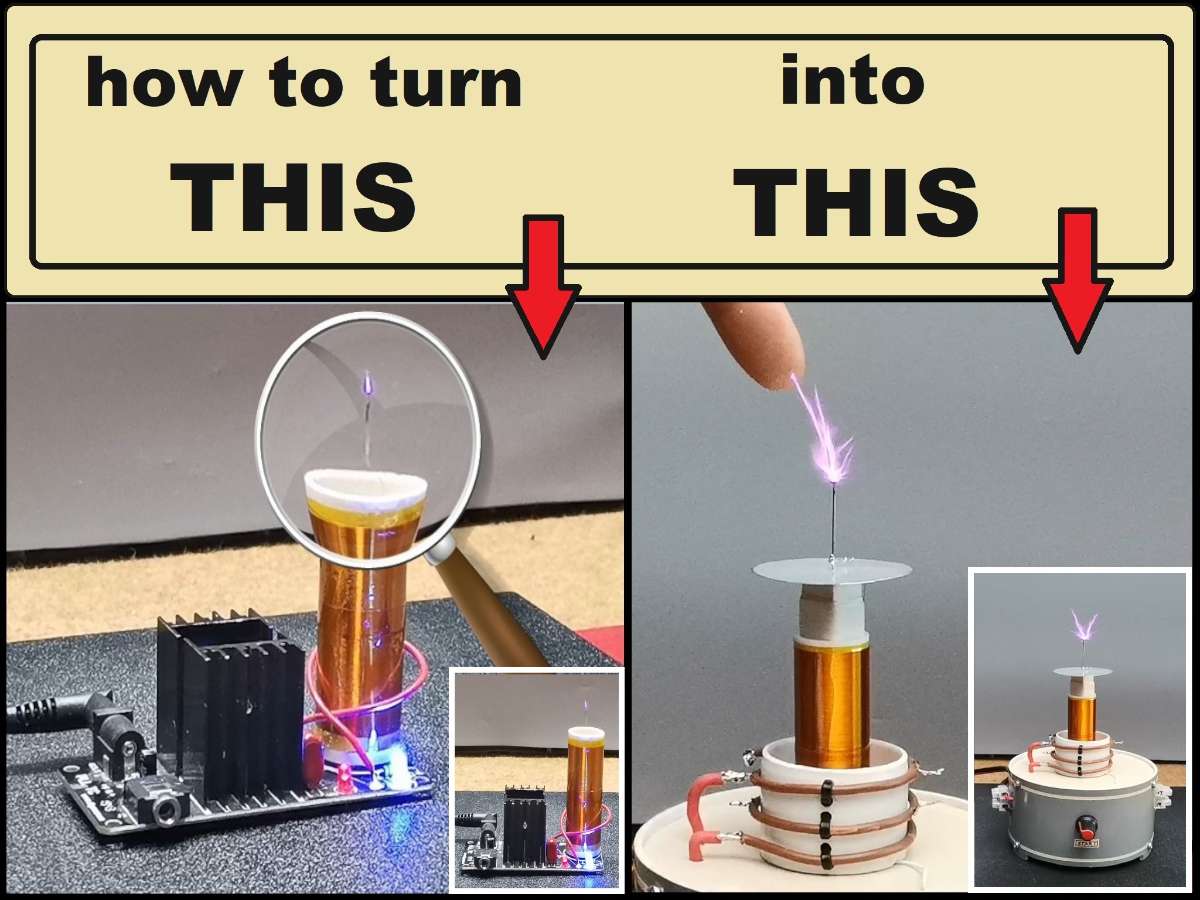 how to turn
THIS

into
THIS